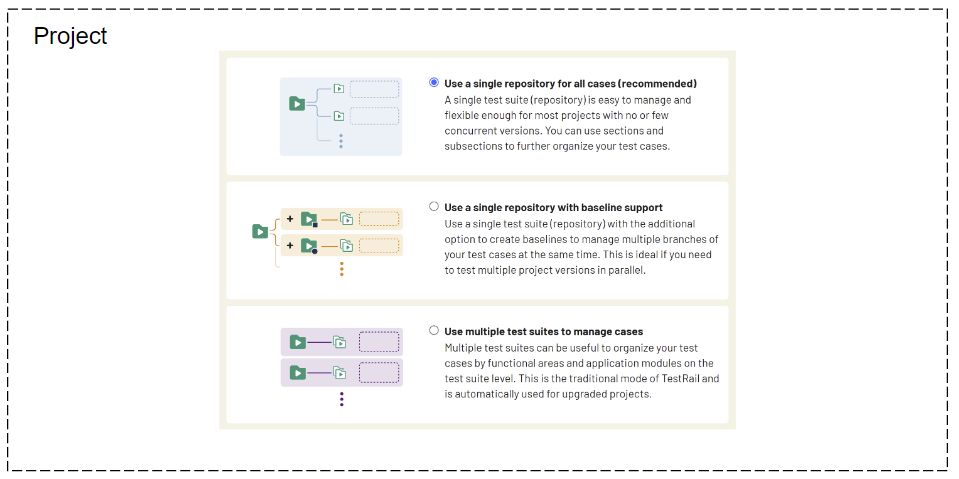 Project

Use a single repository for all cases (recommended)
A single test suite (repository) is easy to manage and flexible enough for most projects with no or few concurrent versions. You can use sections and subsections to further organize your test cases.

Use a single repository with baseline support
Use a single test suite (repository) with the additional option to create baselines to manage multiple branches of your test cases at the same time. This is ideal if you need to test multiple project versions in parallel.

Use multiple test suites to manage cases
Multiple test suites can be useful to organize your test cases by functional areas and application modules on the test suite level. This is the traditional mode of TestRail and is automatically used for upgraded projects.